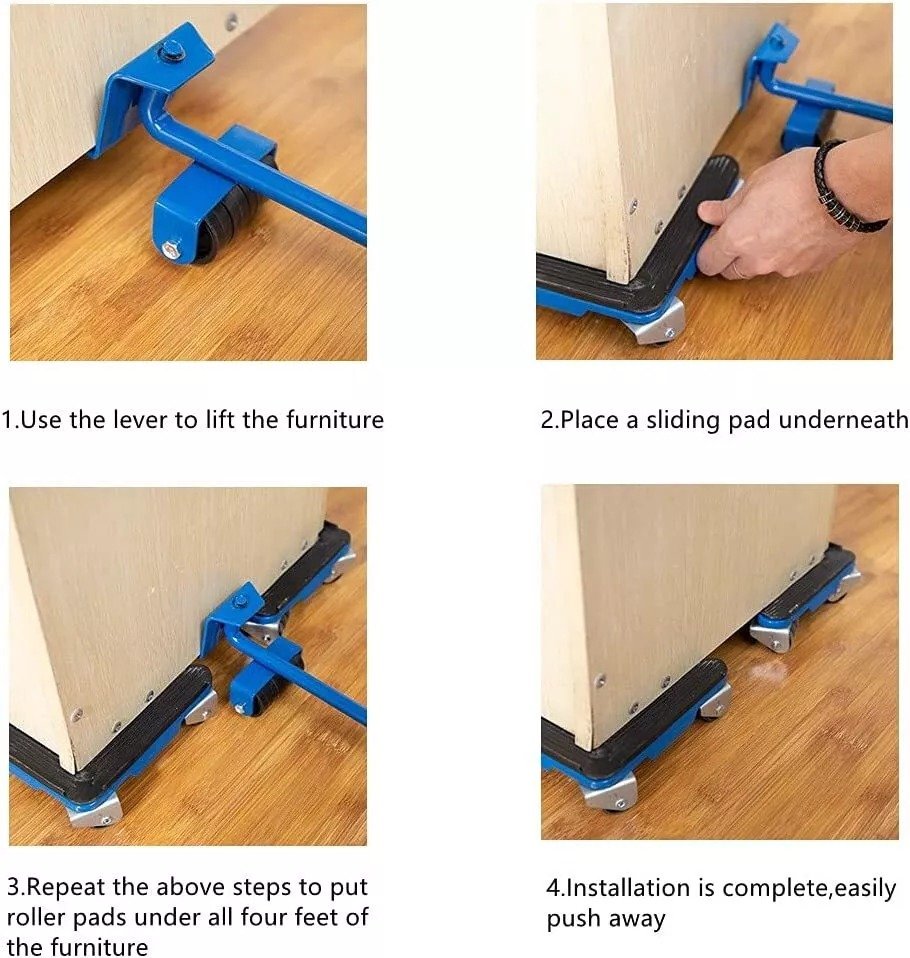 1.Use the lever to lift the furniture

2.Place a sliding pad underneath

3.Repeat the above steps to put roller pads under all four feet of the furniture

4.Installation is complete,easily push away