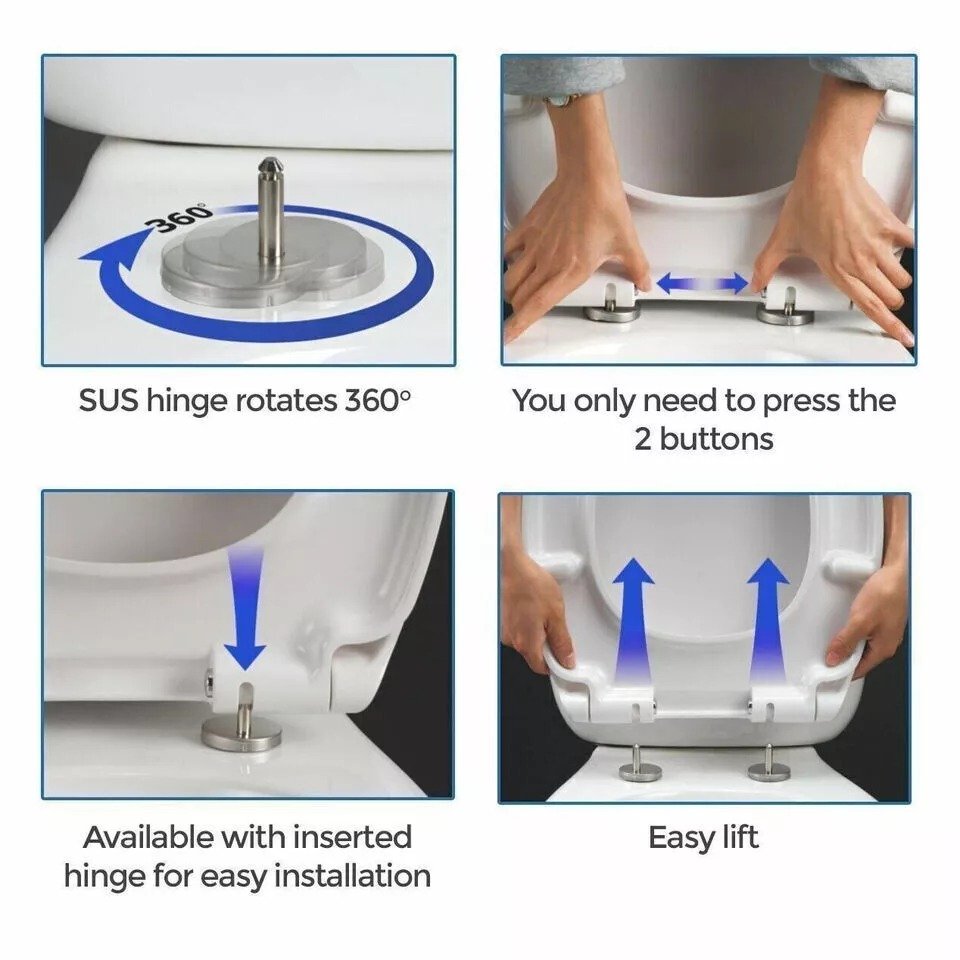 360°

SUS hinge rotates 360°

You only need to press the 2 buttons

Available with inserted hinge for easy installation

Easy lift