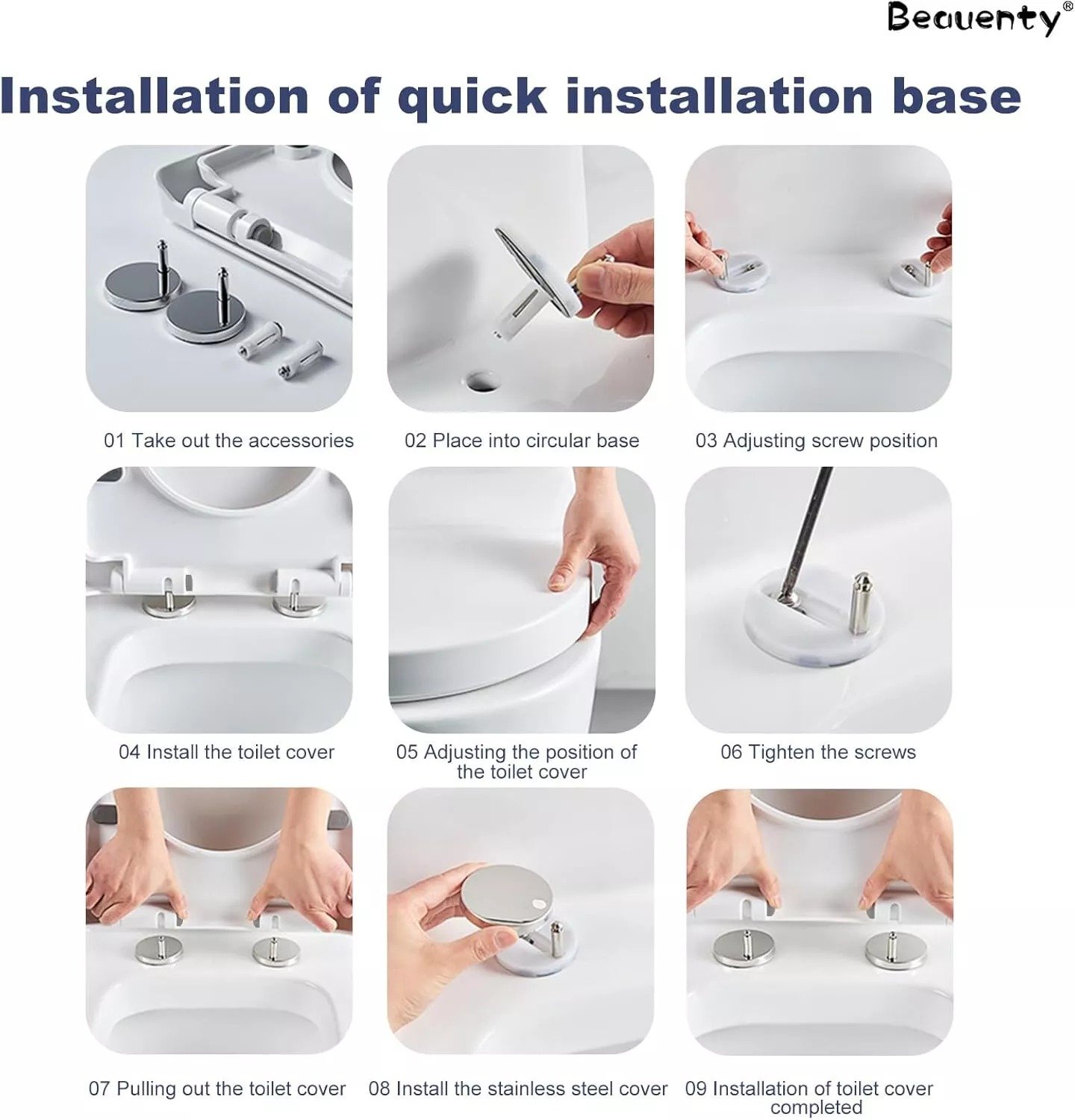 Beauenty®

Installation of quick installation base

01 Take out the accessories

02 Place into circular base

03 Adjusting screw position

04 Install the toilet cover

05 Adjusting the position of the toilet cover

06 Tighten the screws

07 Pulling out the toilet cover

08 Install the stainless steel cover

09 Installation of toilet cover completed